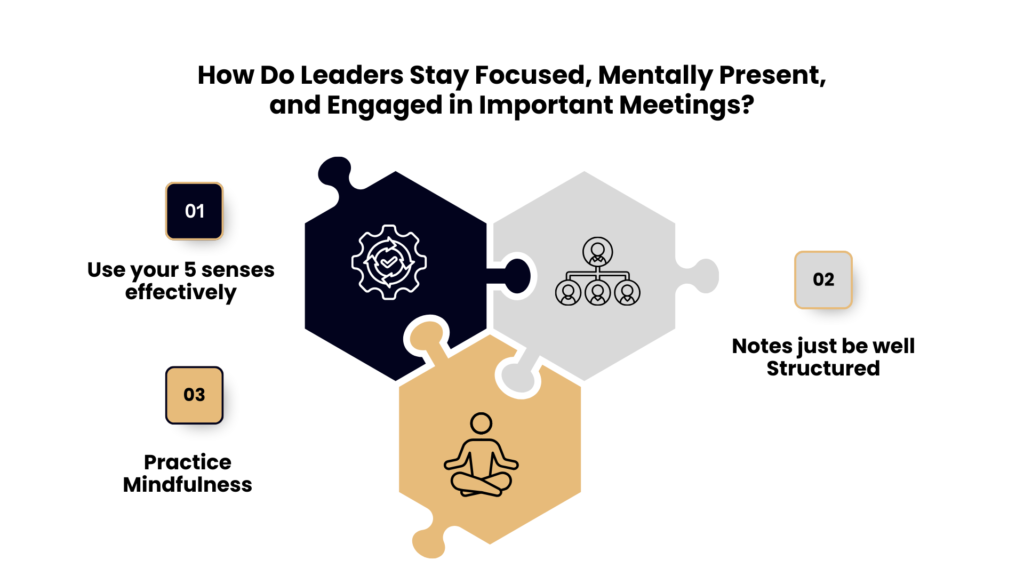 How Do Leaders Stay Focused, Mentally Present, and Engaged in Important Meetings?

01

Use your 5 senses effectively

02

Notes just be well Structured

03

Practice Mindfulness