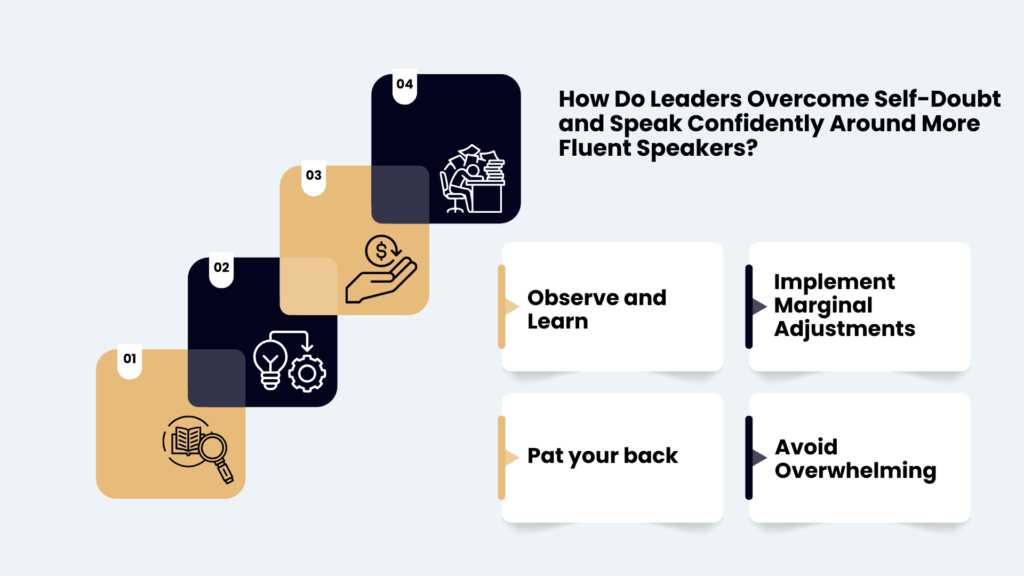 04

03

02

01

How Do Leaders Overcome Self-Doubt and Speak Confidently Around More Fluent Speakers?

Observe and Learn

Implement Marginal Adjustments

Pat your back

Avoid Overwhelming